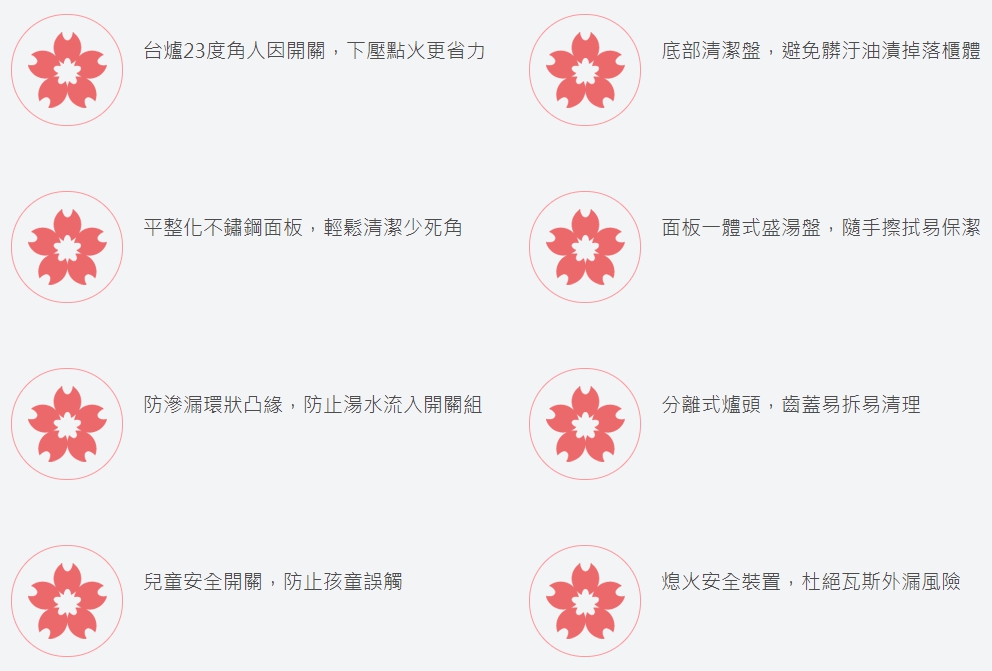 台爐23度角人因開關，下壓點火更省力

平整化不鏽鋼面板，輕鬆清潔少死角

防滲漏環狀凸緣，防止湯水流入開關組

兒童安全開關，防止孩童誤觸

底部清潔盤，避免髒汙油漬掉落櫃體

面板一體式盛湯盤，隨手擦拭易保潔

分離式爐頭，齒蓋易拆易清理

熄火安全裝置，杜絕瓦斯外漏風險